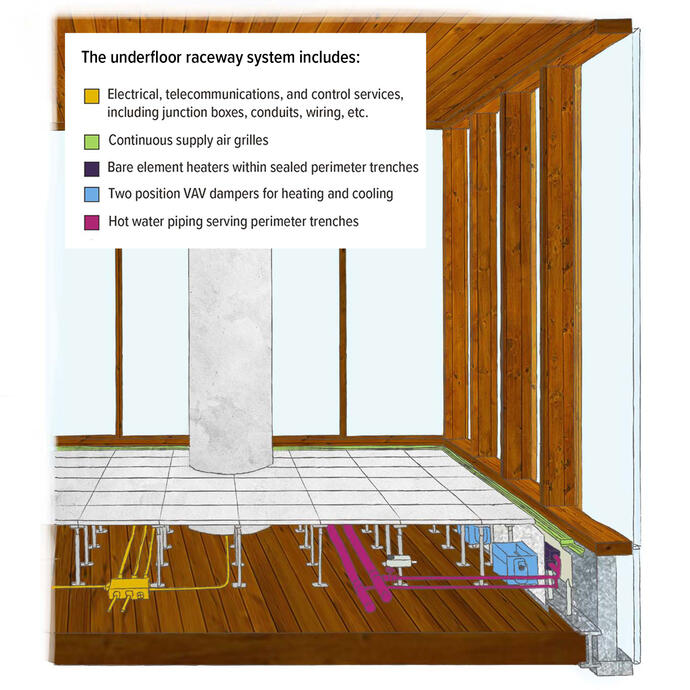 The underfloor raceway system includes:

Electrical, telecommunications, and control services, including junction boxes, conduits, wiring, etc.

Continuous supply air grilles

Bare element heaters within sealed perimeter trenches

Two position VAV dampers for heating and cooling

Hot water piping serving perimeter trenches